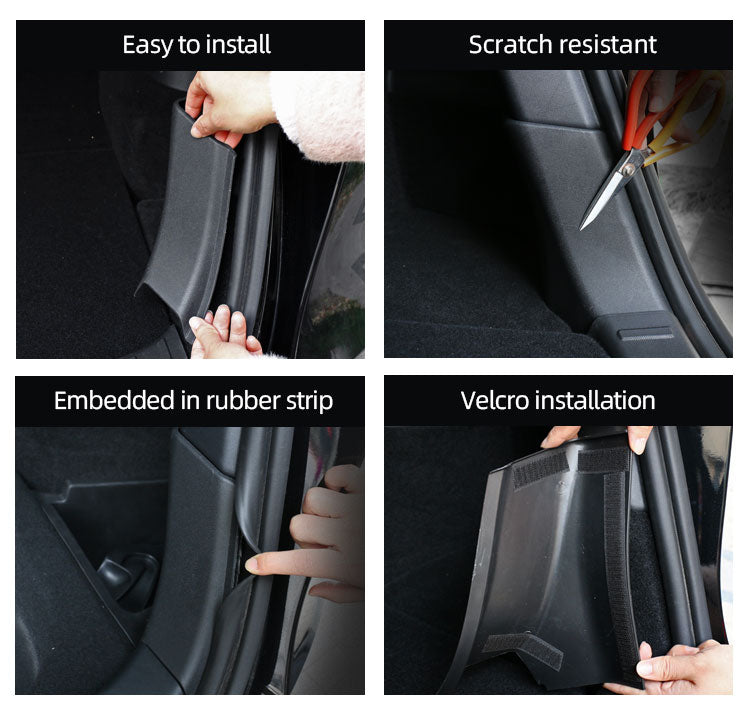 Easy to install

Scratch resistant

Embedded in rubber strip

Velcro installation